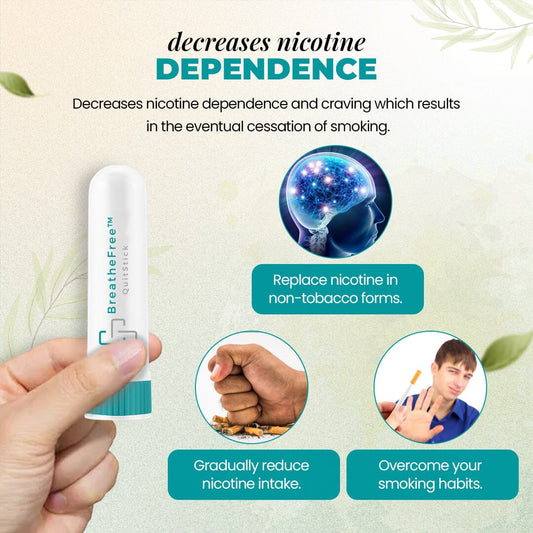 decreases nicotine
DEPENDENCE

Decreases nicotine dependence and craving which results in the eventual cessation of smoking.

BreatheFree™
QuitStick

Replace nicotine in non-tobacco forms.

Gradually reduce nicotine intake.

Overcome your smoking habits.