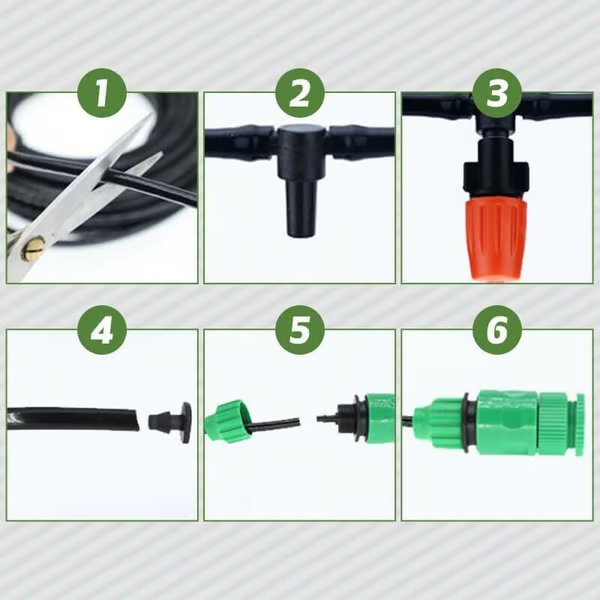 1

2

3

4

5

6