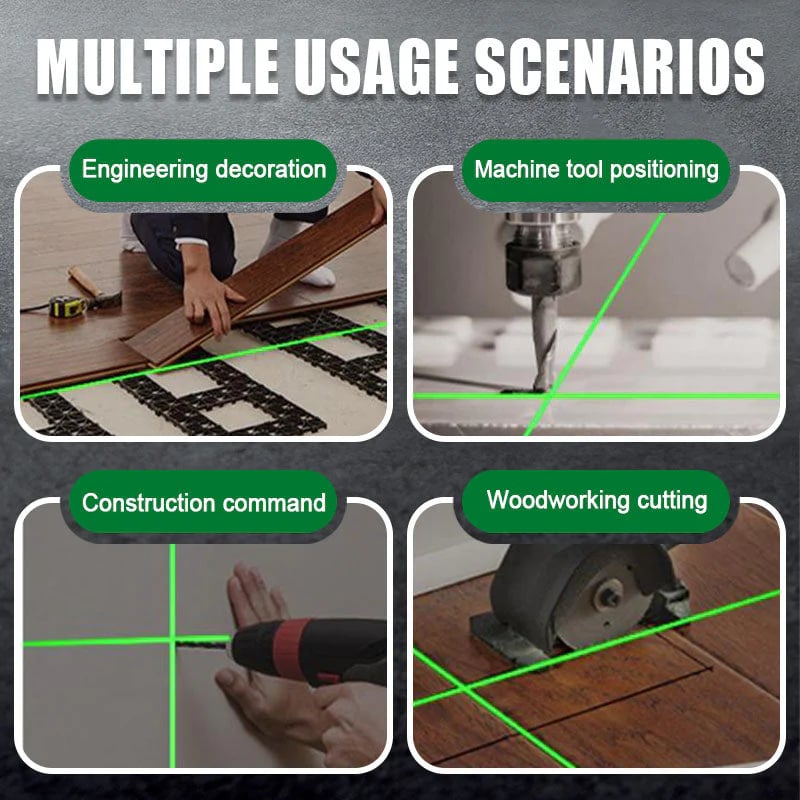 MULTIPLE USAGE SCENARIOS

Engineering decoration

Machine tool positioning

Construction command

Woodworking cutting